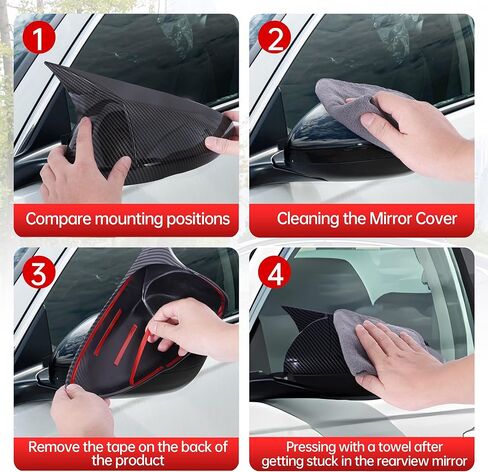 1
Compare mounting positions

2
Cleaning the Mirror Cover

3
Remove the tape on the back of the product

4
Pressing with a towel after getting stuck in the rearview mirror