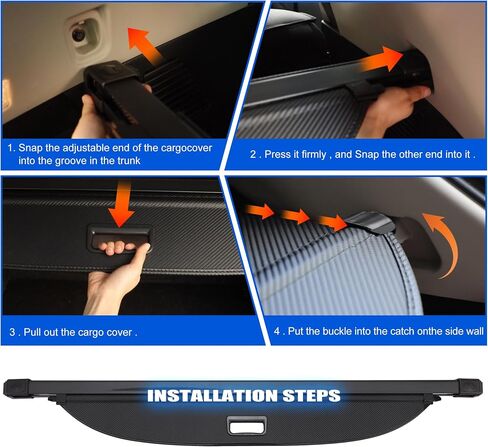 1. Snap the adjustable end of the cargocover into the groove in the trunk

2 . Press it firmly , and Snap the other end into it .

3 . Pull out the cargo cover .

4 . Put the buckle into the catch onthe side wall

INSTALLATION STEPS