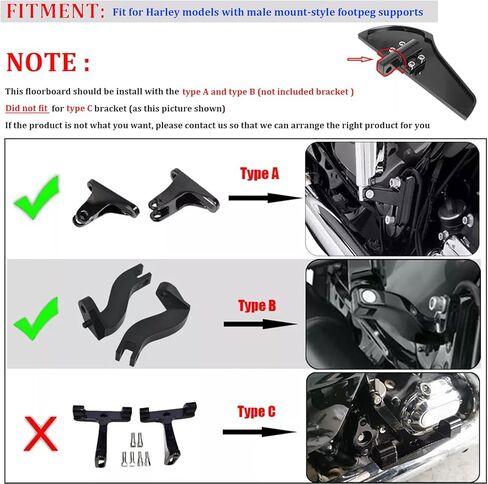 FITMENT: Fit for Harley models with male mount-style footpeg supports

NOTE :

This floorboard should be install with the type A and type B (not included bracket )

Did not fit for type C bracket (as this picture shown)

If the product is not what you want, please contact us so that we can arrange the right product for you

Type A

Type B

Type C