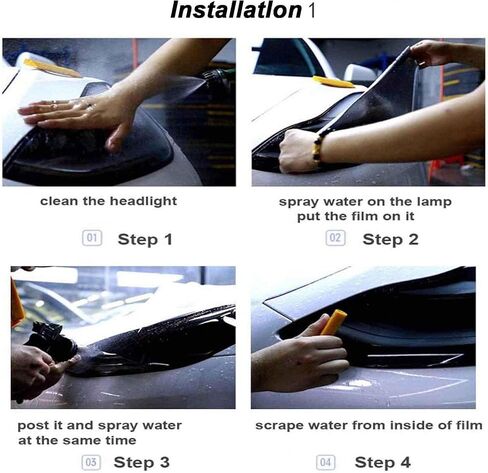 Installatlon 1

clean the headlight

01 Step 1

spray water on the lamp
put the film on it

02 Step 2

post it and spray water
at the same time

03 Step 3

scrape water from inside of film

04 Step 4