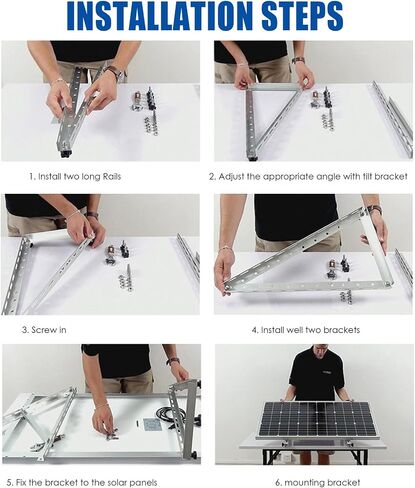 INSTALLATION STEPS

1. Install two long Rails

2. Adjust the appropriate angle with tilt bracket

3. Screw in

4. Install well two brackets

5. Fix the bracket to the solar panels

6. mounting bracket