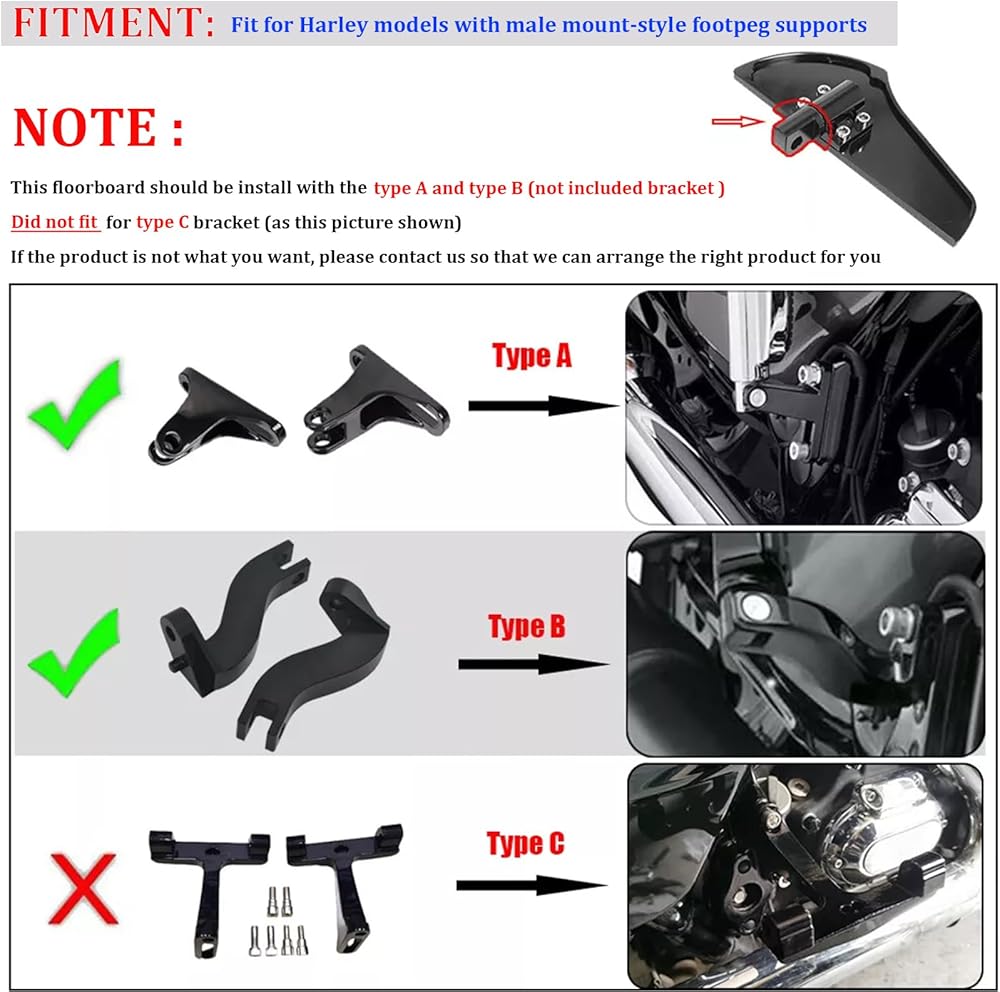 FITMENT: Fit for Harley models with male mount-style footpeg supports

NOTE :

This floorboard should be install with the type A and type B (not included bracket )

Did not fit for type C bracket (as this picture shown)

If the product is not what you want, please contact us so that we can arrange the right product for you

Type A

Type B

Type C