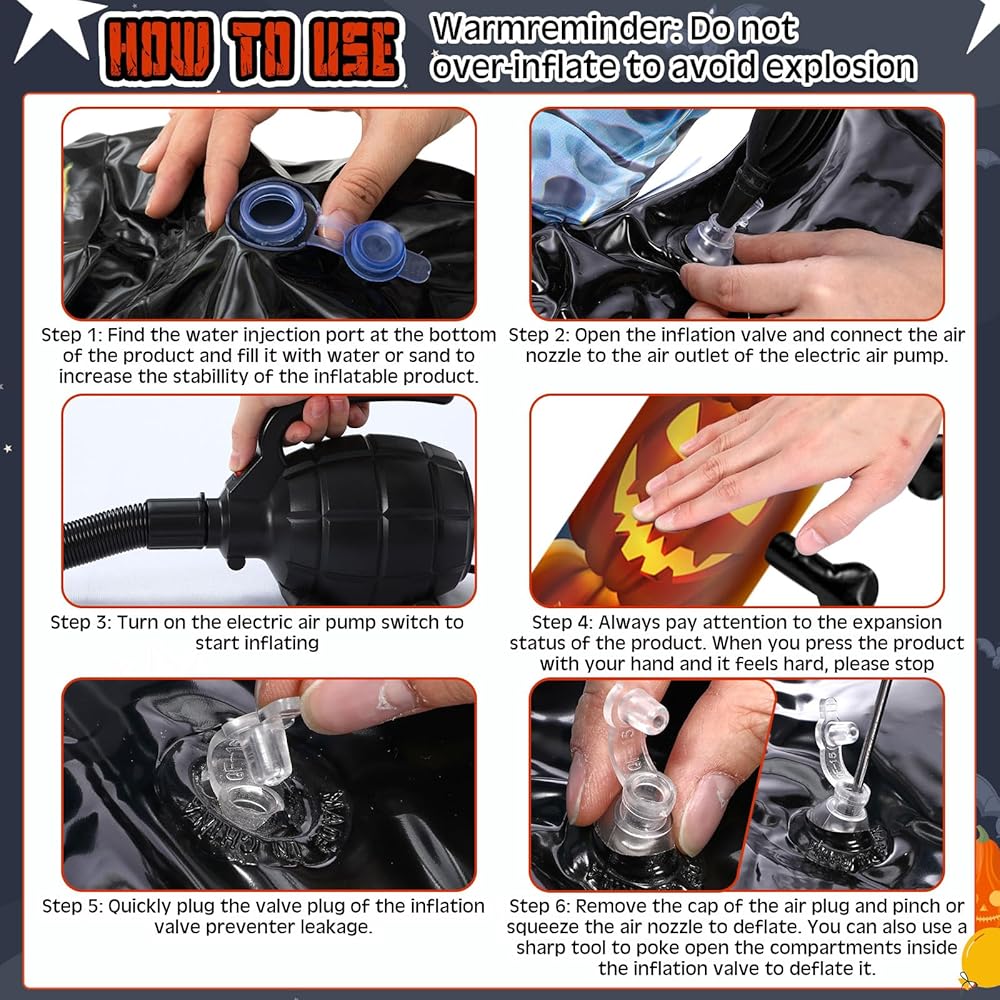 HOW TO USE

Warmreminder: Do not over-inflate to avoid explosion

Step 1: Find the water injection port at the bottom of the product and fill it with water or sand to increase the stabillity of the inflatable product.

Step 2: Open the inflation valve and connect the air nozzle to the air outlet of the electric air pump.

Step 3: Turn on the electric air pump switch to start inflating

Step 4: Always pay attention to the expansion status of the product. When you press the product with your hand and it feels hard, please stop

Step 5: Quickly plug the valve plug of the inflation valve preventer leakage.

Step 6: Remove the cap of the air plug and pinch or squeeze the air nozzle to deflate. You can also use a sharp tool to poke open the compartments inside the inflation valve to deflate it.