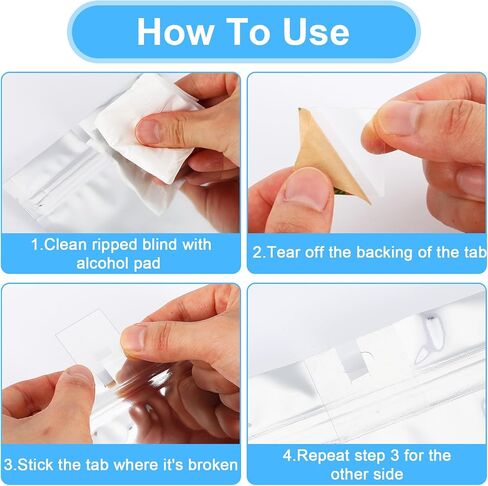 How To Use

1.Clean ripped blind with alcohol pad

2.Tear off the backing of the tab

3.Stick the tab where it's broken

4.Repeat step 3 for the other side