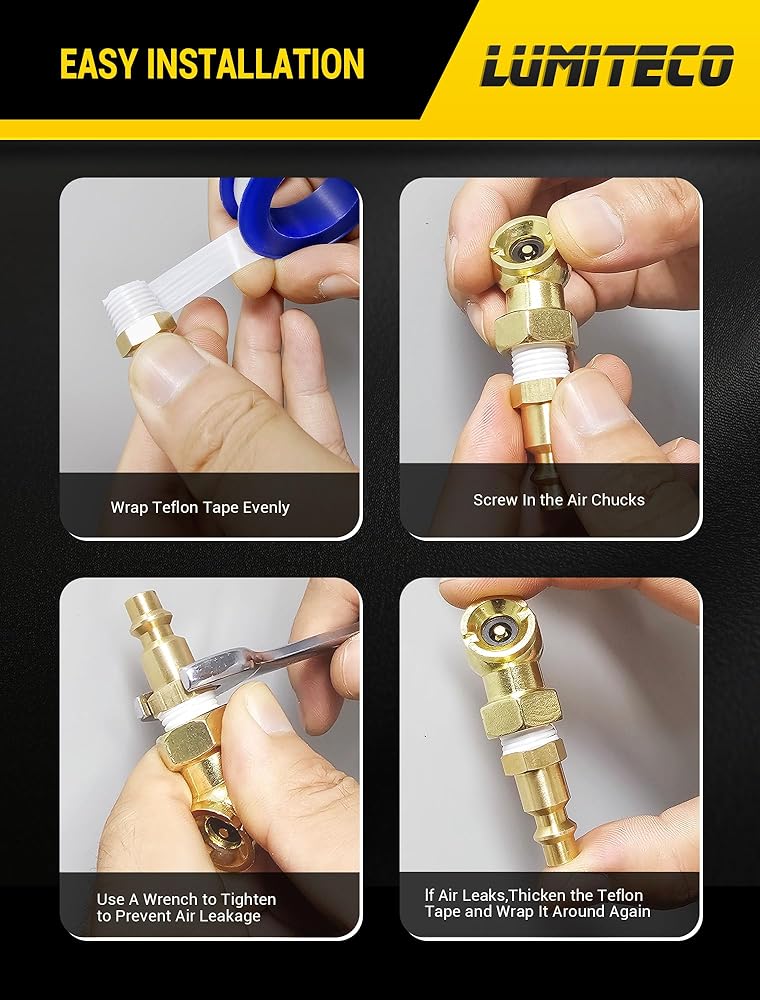 EASY INSTALLATION

LUMITECO

Wrap Teflon Tape Evenly

Screw In the Air Chucks

Use A Wrench to Tighten to Prevent Air Leakage

If Air Leaks,Thicken the Teflon Tape and Wrap It Around Again