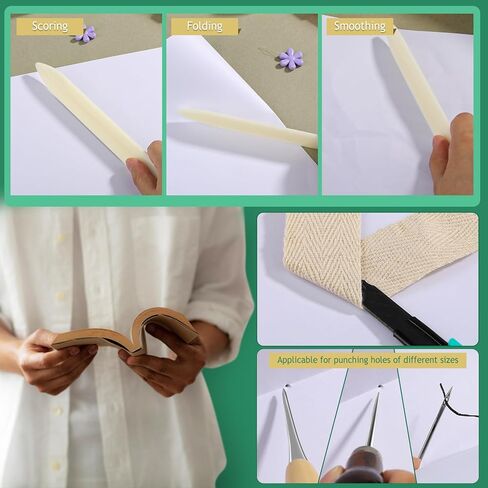 Scoring

Folding

Smoothing

Applicable for punching holes of different sizes