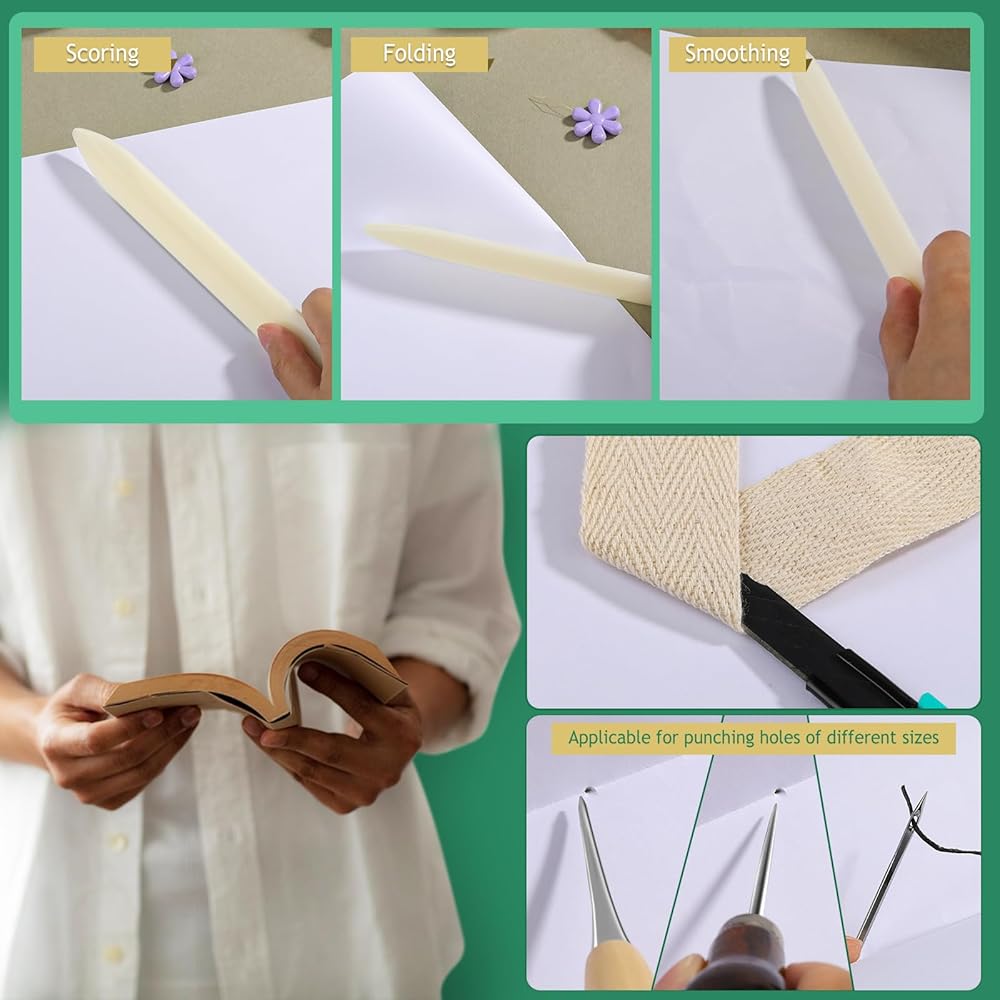 Scoring

Folding

Smoothing

Applicable for punching holes of different sizes