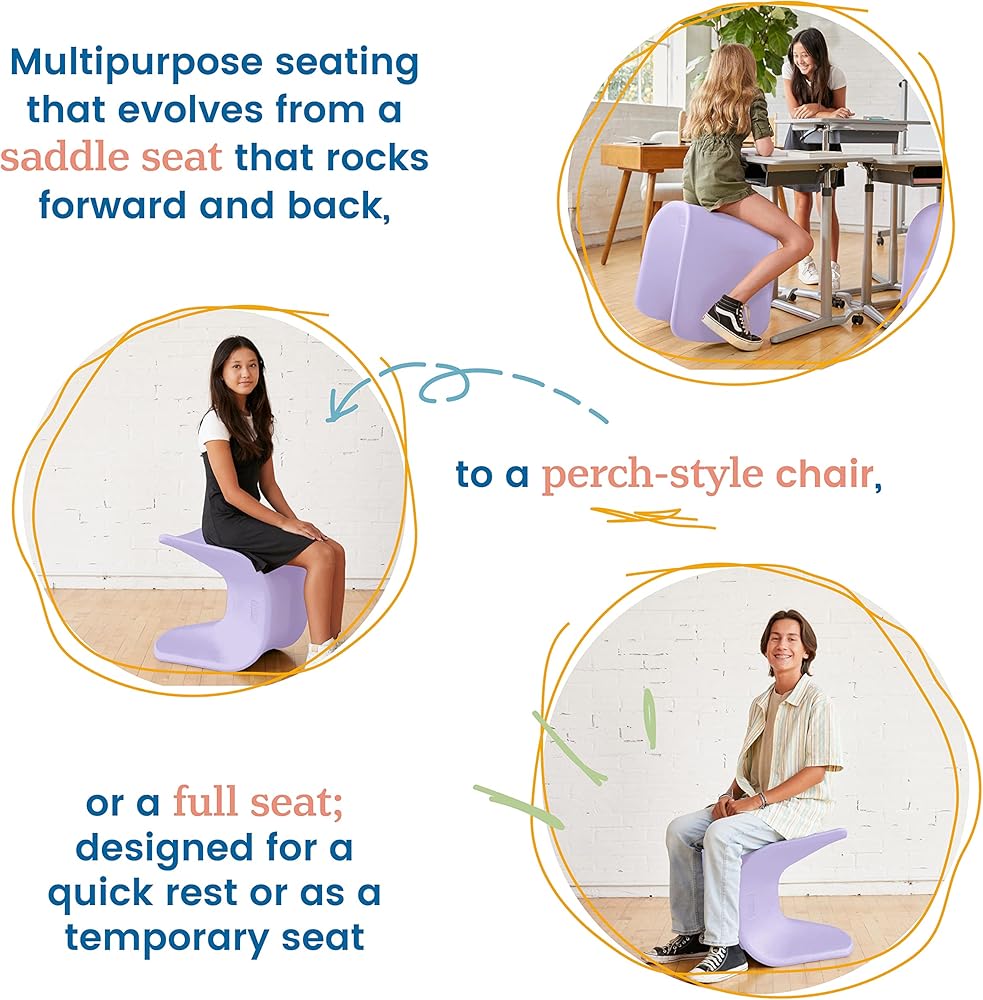 Multipurpose seating that evolves from a saddle seat that rocks forward and back,

to a perch-style chair,

or a full seat; designed for a quick rest or as a temporary seat