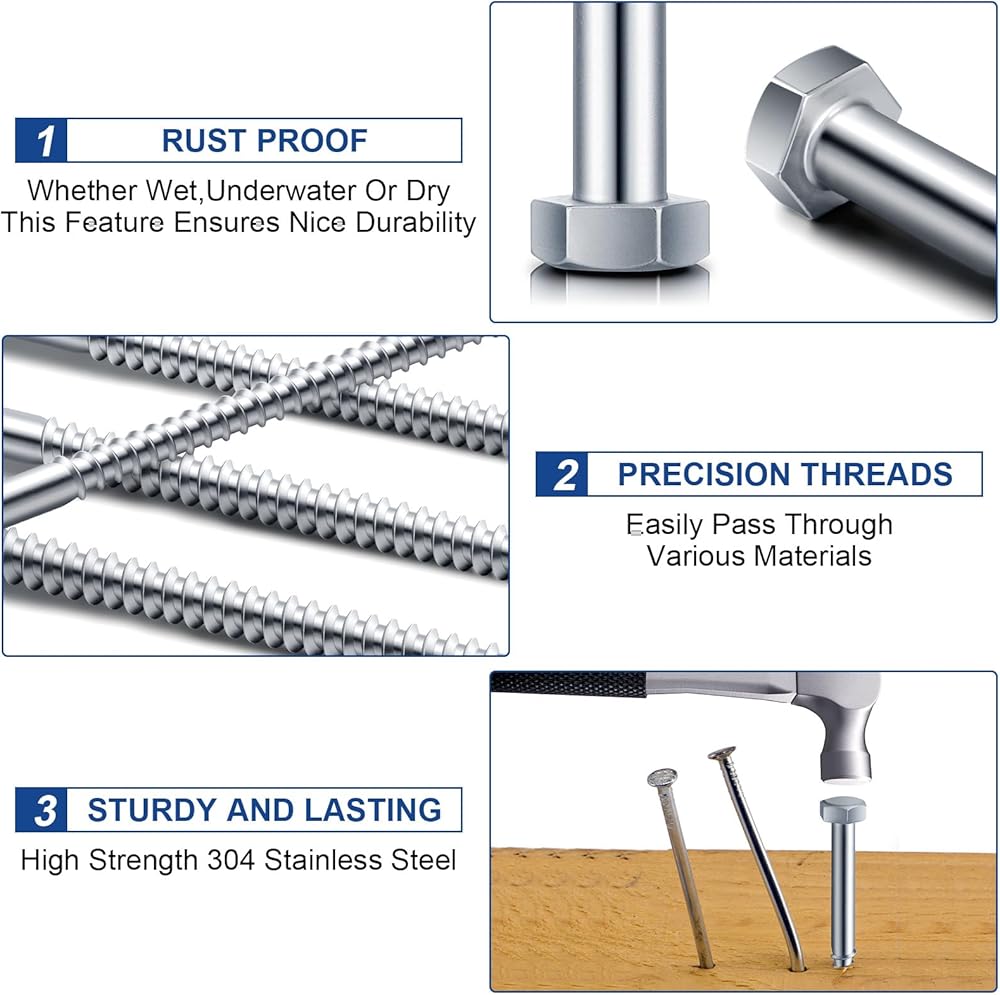 1 RUST PROOF

Whether Wet,Underwater Or Dry
This Feature Ensures Nice Durability

2 PRECISION THREADS

Easily Pass Through
Various Materials

3 STURDY AND LASTING

High Strength 304 Stainless Steel