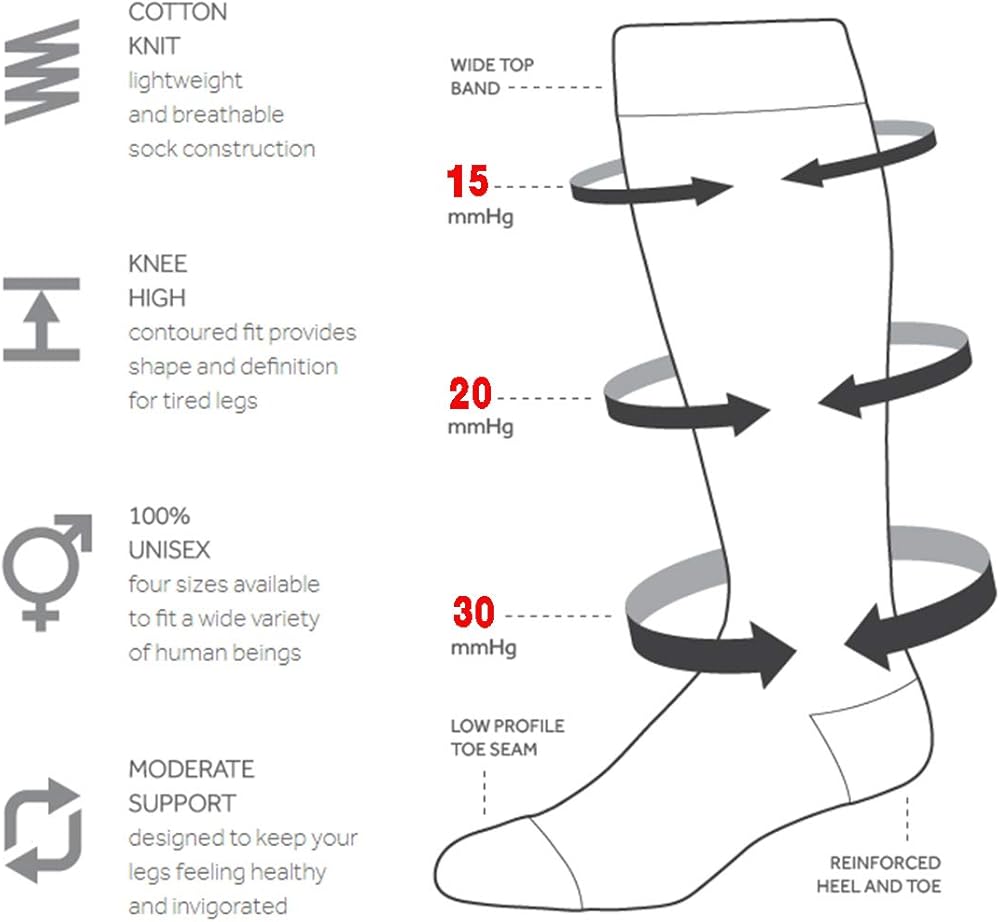 COTTON
KNIT
lightweight and breathable sock construction

KNEE
HIGH
contoured fit provides shape and definition for tired legs

100%
UNISEX
four sizes available to fit a wide variety of human beings

MODERATE
SUPPORT
designed to keep your legs feeling healthy and invigorated

WIDE TOP BAND

15 mmHg

20 mmHg

30 mmHg

LOW PROFILE TOE SEAM

REINFORCED HEEL AND TOE