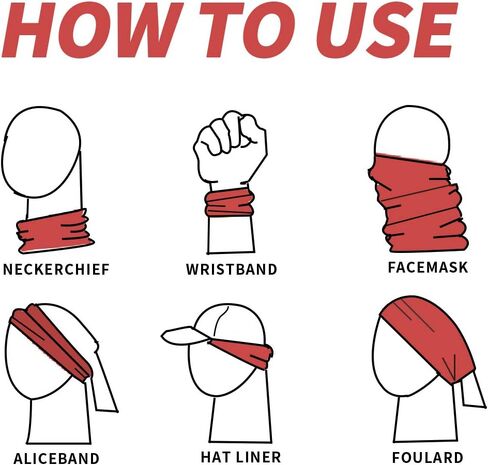 HOW TO USE

NECKERCHIEF

WRISTBAND

FACEMASK

ALICEBAND

HAT LINER

FOULARD