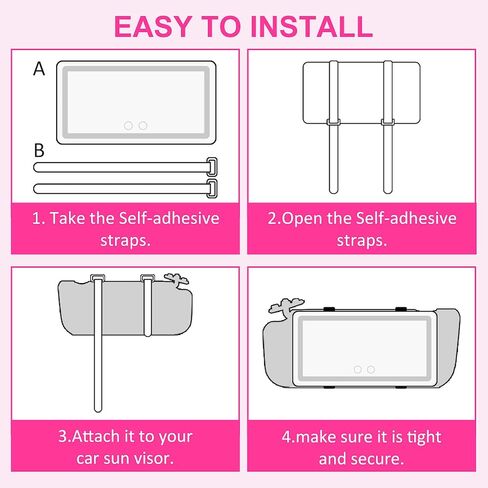 EASY TO INSTALL

A

B

1. Take the Self-adhesive straps.

2.Open the Self-adhesive straps.

3.Attach it to your car sun visor.

4.make sure it is tight and secure.