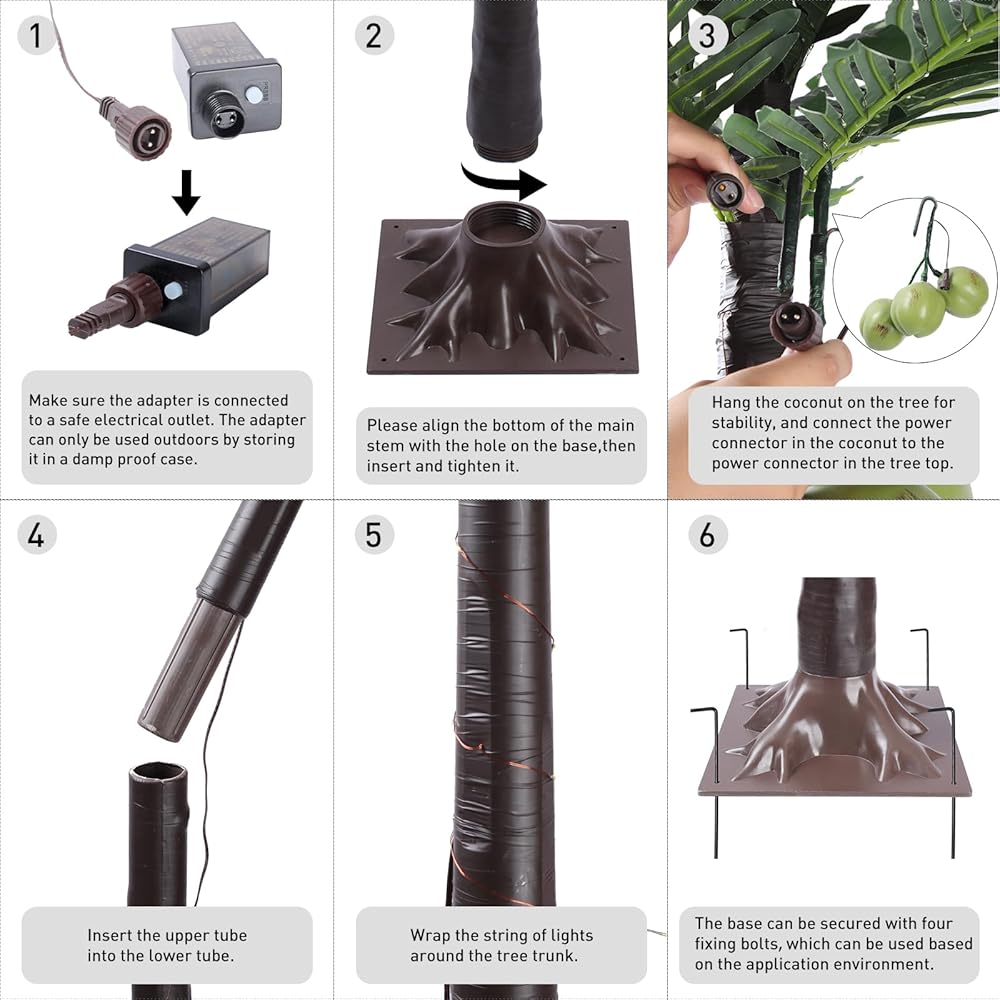 1

Make sure the adapter is connected to a safe electrical outlet. The adapter can only be used outdoors by storing it in a damp proof case.

2

Please align the bottom of the main stem with the hole on the base,then insert and tighten it.

3

Hang the coconut on the tree for stability, and connect the power connector in the coconut to the power connector in the tree top.

4

Insert the upper tube into the lower tube.

5

Wrap the string of lights around the tree trunk.

6

The base can be secured with four fixing bolts, which can be used based on the application environment.