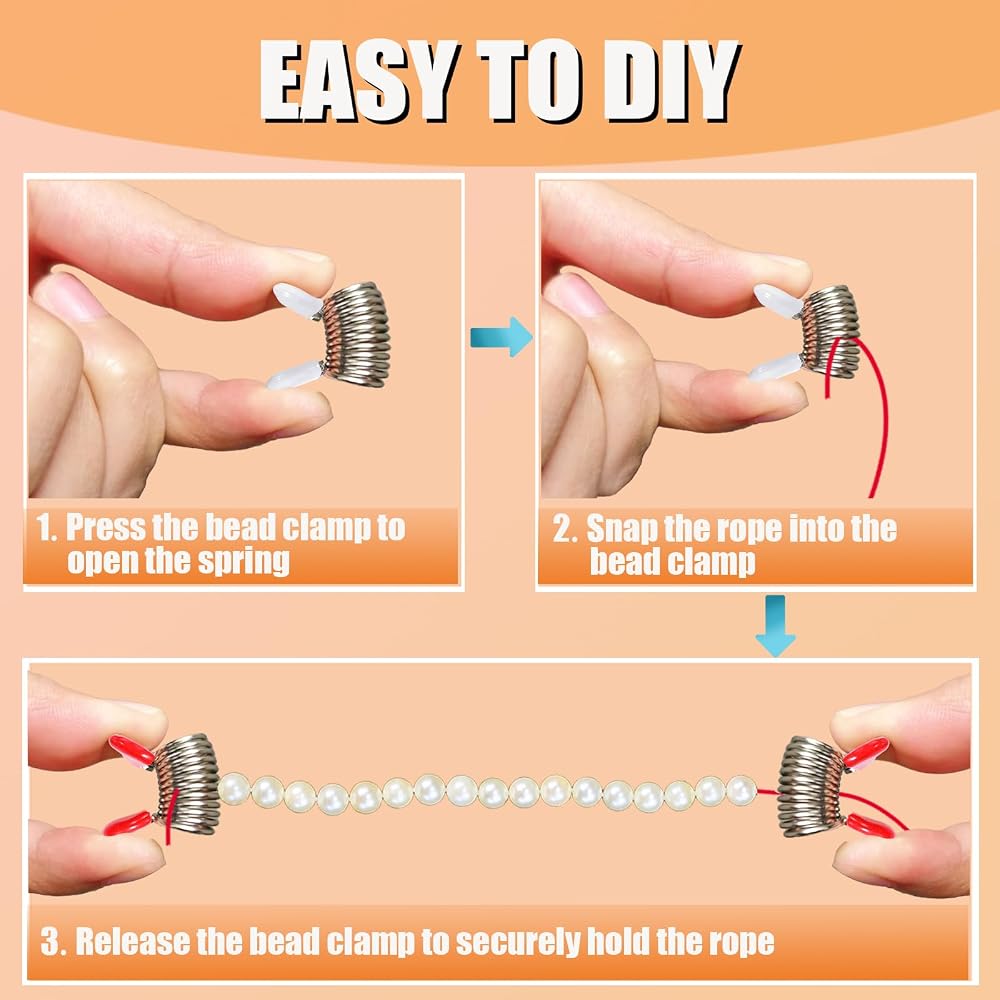 EASY TO DIY

1. Press the bead clamp to open the spring

2. Snap the rope into the bead clamp

3. Release the bead clamp to securely hold the rope