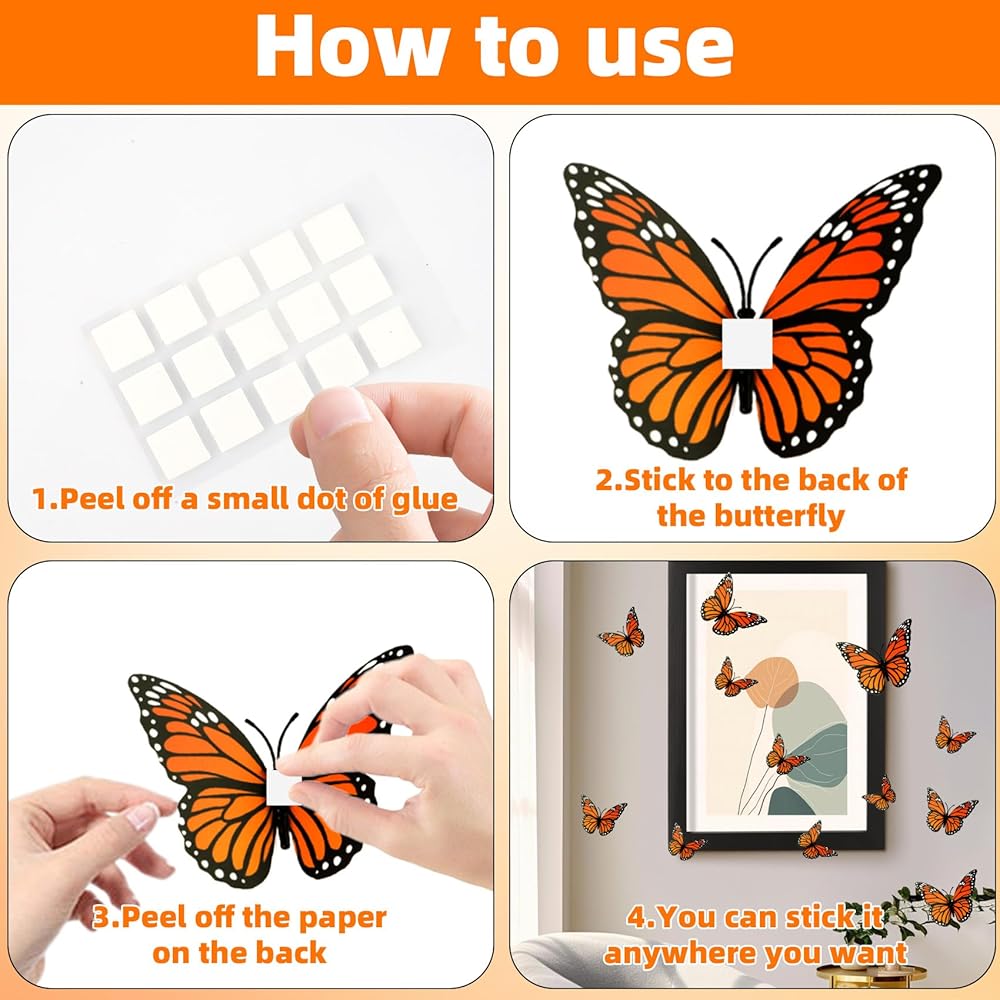 How to use

1.Peel off a small dot of glue

2.Stick to the back of the butterfly

3.Peel off the paper on the back

4.You can stick it anywhere you want