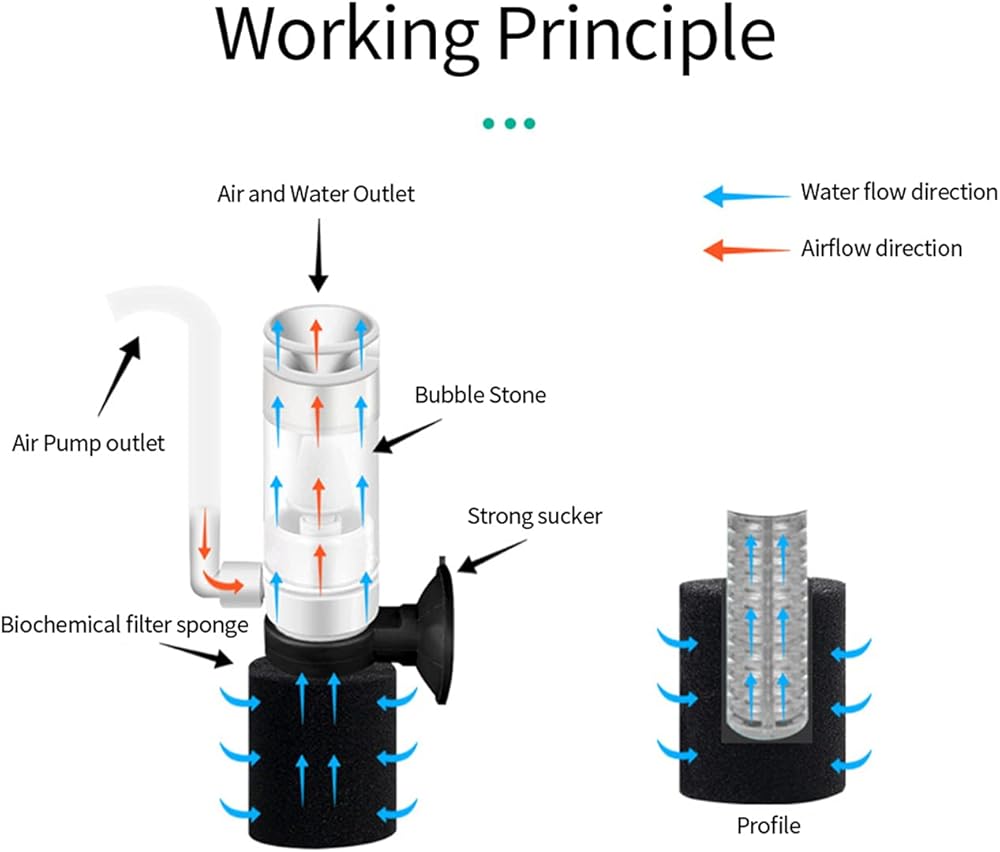 Working Principle

Air and Water Outlet

Water flow direction

Airflow direction

Bubble Stone

Air Pump outlet

Strong sucker

Biochemical filter sponge

Profile