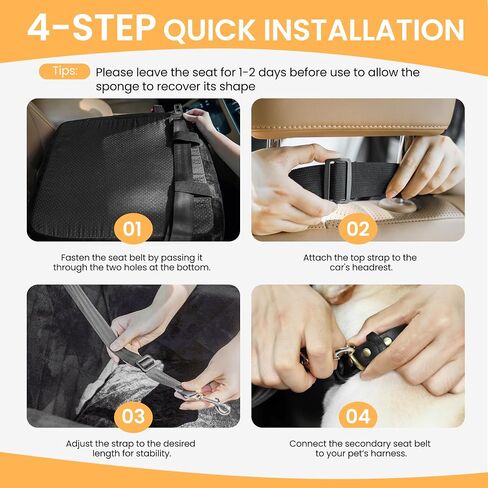 4-STEP QUICK INSTALLATION

Tips: Please leave the seat for 1-2 days before use to allow the sponge to recover its shape

01

Fasten the seat belt by passing it through the two holes at the bottom.

02

Attach the top strap to the car's headrest.

03

Adjust the strap to the desired length for stability.

04

Connect the secondary seat belt to your pet's harness.