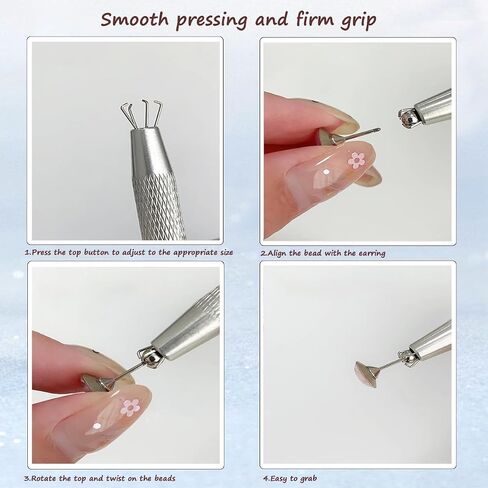 Smooth pressing and firm grip

1.Press the top button to adjust to the appropriate size

2.Align the bead with the earring

3.Rotate the top and twist on the beads

4.Easy to grab