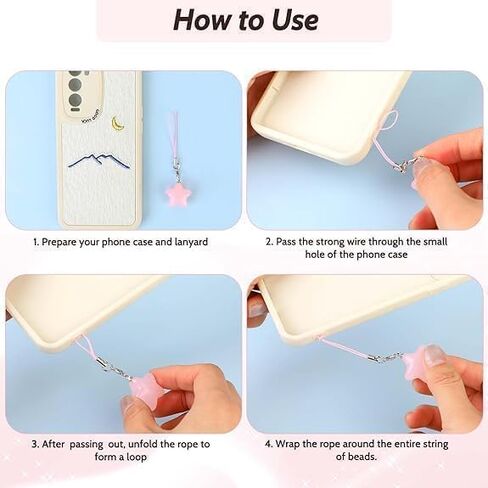 How to Use

1. Prepare your phone case and lanyard

2. Pass the strong wire through the small hole of the phone case

3. After passing out, unfold the rope to form a loop

4. Wrap the rope around the entire string of beads.