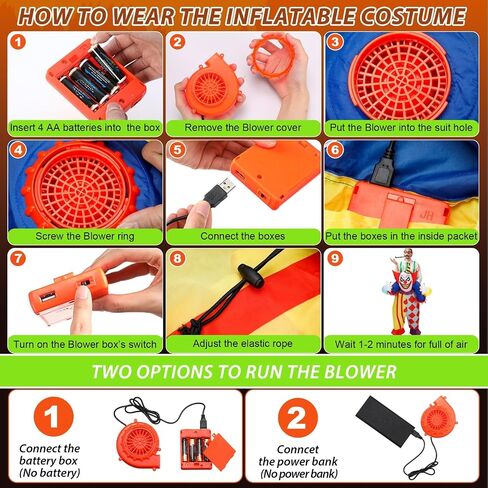 HOW TO WEAR THE INFLATABLE COSTUME

1
Insert 4 AA batteries into the box

2
Remove the Blower cover

3
Put the Blower into the suit hole

4
Screw the Blower ring

5
Connect the boxes

6
JH
Put the boxes in the inside packet

7
Turn on the Blower box's switch

8
Adjust the elastic rope

9
Wait 1-2 minutes for full of air

TWO OPTIONS TO RUN THE BLOWER

1
Connect the battery box
(No battery)

2
Conncet the power bank
(No power bank)