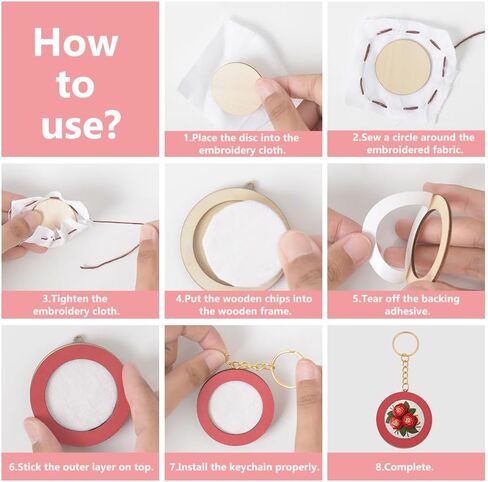 How to use?

1.Place the disc into the embroidery cloth.

2.Sew a circle around the embroidered fabric.

3.Tighten the embroidery cloth.

4.Put the wooden chips into the wooden frame.

5.Tear off the backing adhesive.

6.Stick the outer layer on top.

7.Install the keychain properly.

8.Complete.