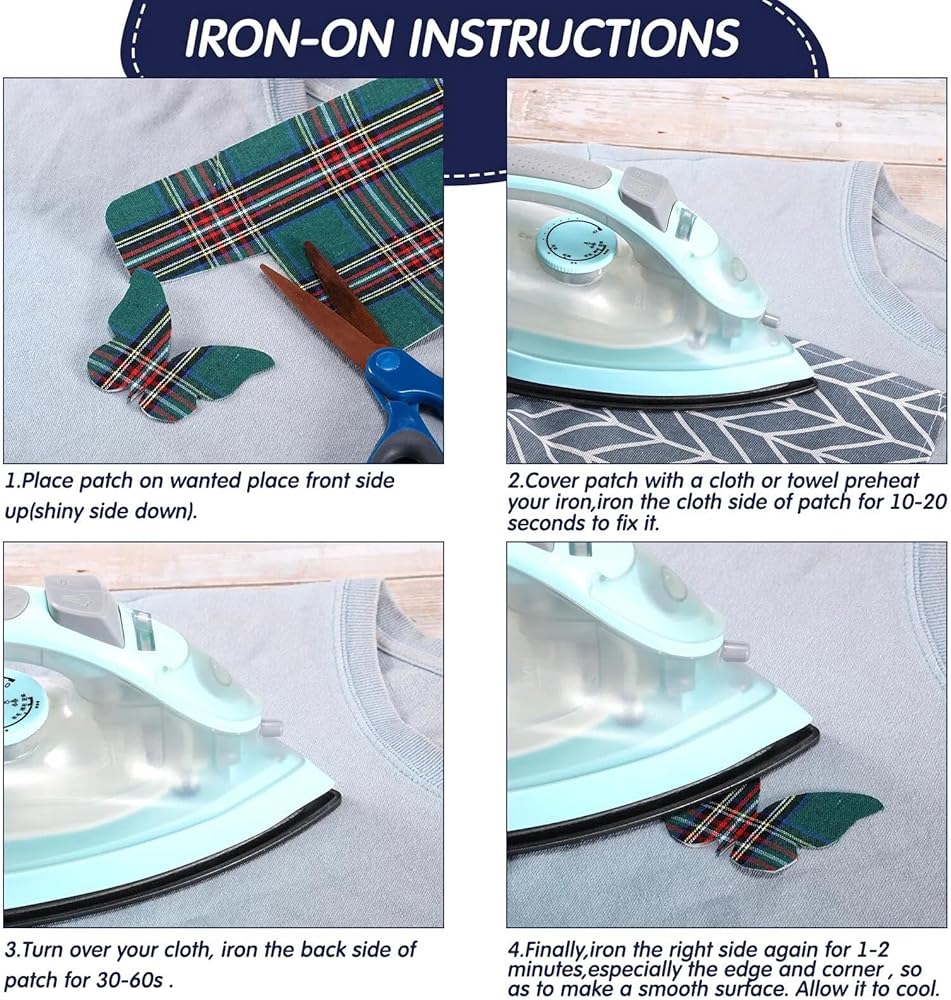 IRON-ON INSTRUCTIONS

1.Place patch on wanted place front side up(shiny side down).

2.Cover patch with a cloth or towel preheat your iron,iron the cloth side of patch for 10-20 seconds to fix it.

3.Turn over your cloth, iron the back side of patch for 30-60s .

4.Finally,iron the right side again for 1-2 minutes,especially the edge and corner , so as to make a smooth surface. Allow it to cool.