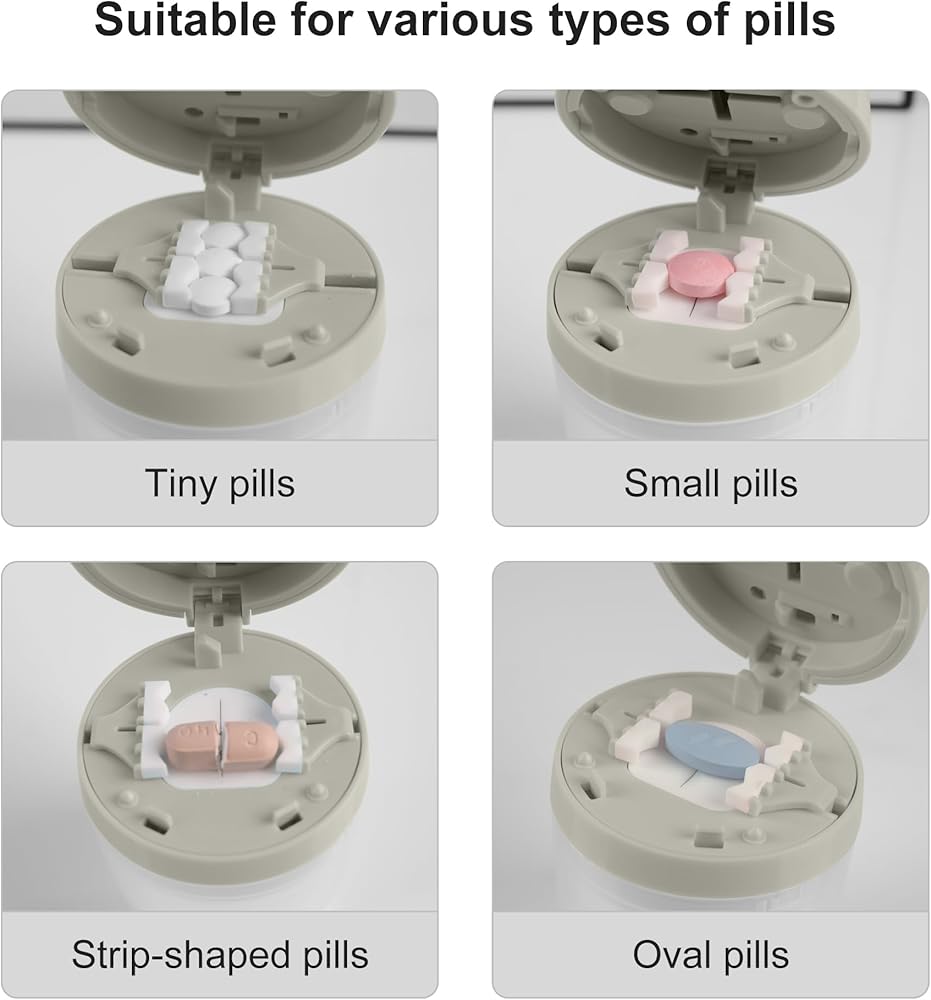 Suitable for various types of pills

Tiny pills

Small pills

Strip-shaped pills

Oval pills