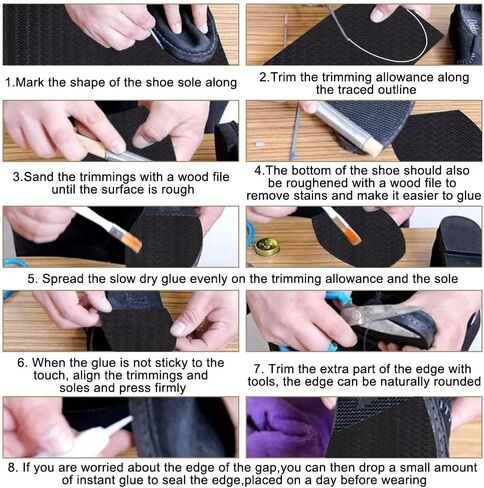 1.Mark the shape of the shoe sole along

2.Trim the trimming allowance along the traced outline

3.Sand the trimmings with a wood file until the surface is rough

4.The bottom of the shoe should also be roughened with a wood file to remove stains and make it easier to glue

5. Spread the slow dry glue evenly on the trimming allowance and the sole

6. When the glue is not sticky to the touch, align the trimmings and soles and press firmly

7. Trim the extra part of the edge with tools, the edge can be naturally rounded

8. If you are worried about the edge of the gap,you can then drop a small amount of instant glue to seal the edge,placed on a day before wearing