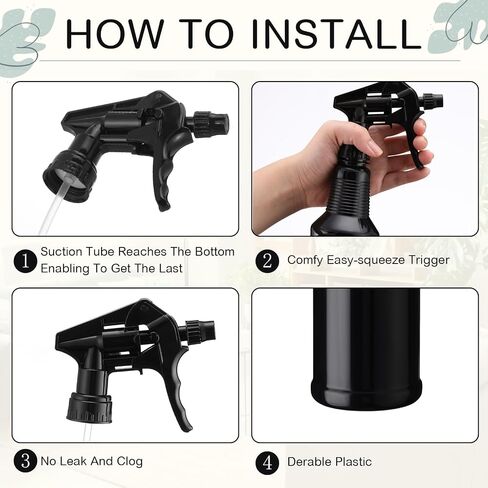 HOW TO INSTALL

1 Suction Tube Reaches The Bottom Enabling To Get The Last

2 Comfy Easy-squeeze Trigger

3 No Leak And Clog

4 Derable Plastic