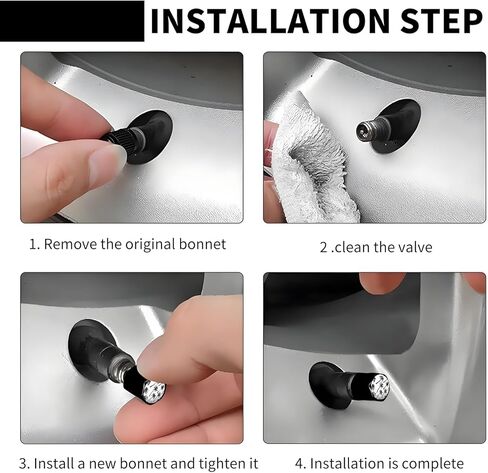 INSTALLATION STEP

1. Remove the original bonnet

2 .clean the valve

3. Install a new bonnet and tighten it

4. Installation is complete