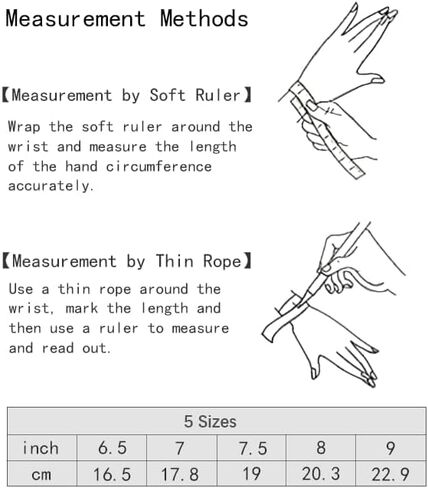 Measurement Methods

【Measurement by Soft Ruler】

Wrap the soft ruler around the wrist and measure the length of the hand circumference accurately.

【Measurement by Thin Rope】

Use a thin rope around the wrist, mark the length and then use a ruler to measure and read out.

| 5 Sizes | | | | | |
|---|---|---|---|---|---|
| inch | 6.5 | 7 | 7.5 | 8 | 9 |
| cm | 16.5 | 17.8 | 19 | 20.3 | 22.9 |