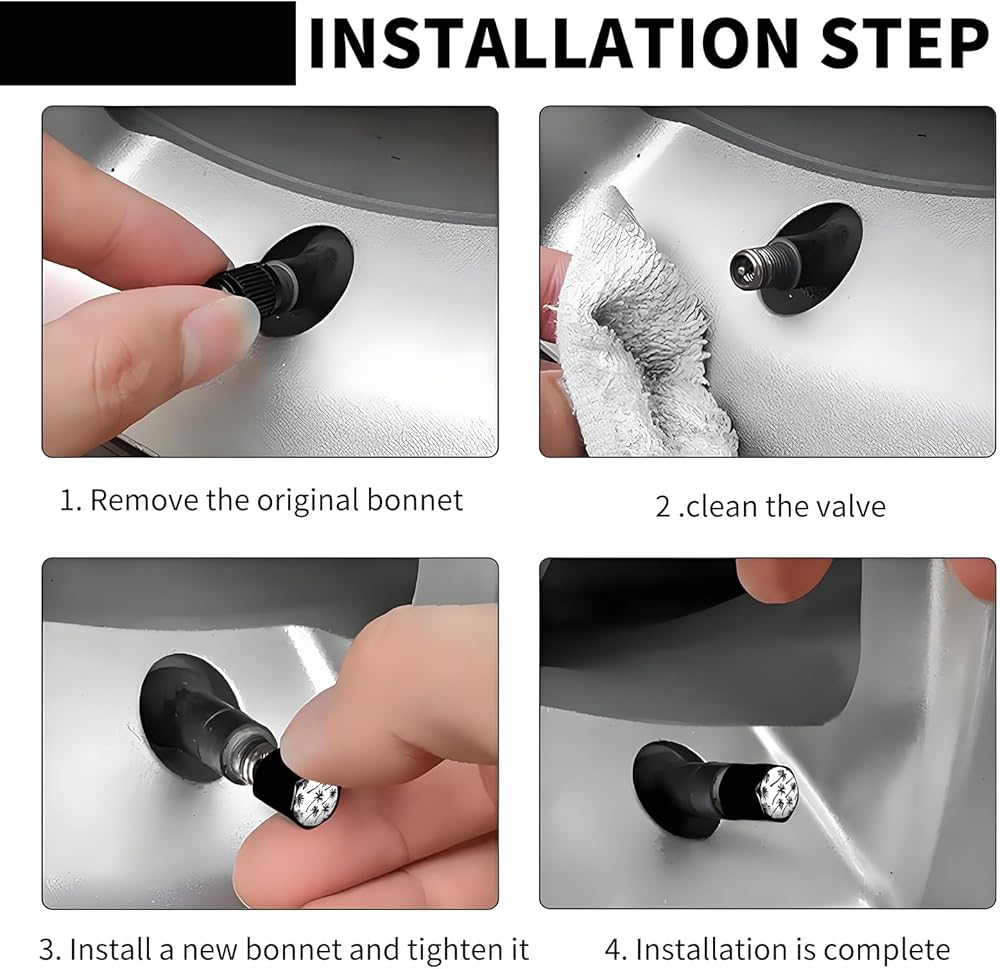 INSTALLATION STEP

1. Remove the original bonnet

2 .clean the valve

3. Install a new bonnet and tighten it

4. Installation is complete