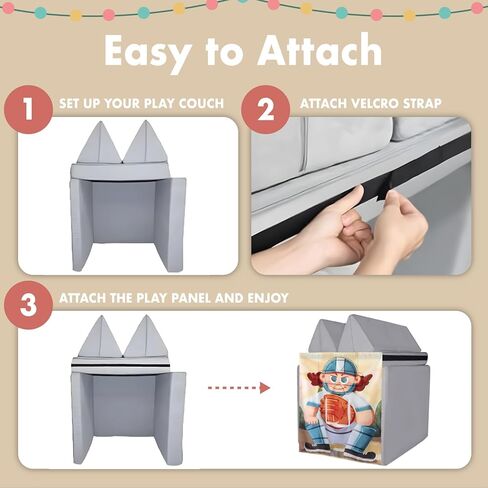 Easy to Attach

1 SET UP YOUR PLAY COUCH

2 ATTACH VELCRO STRAP

3 ATTACH THE PLAY PANEL AND ENJOY