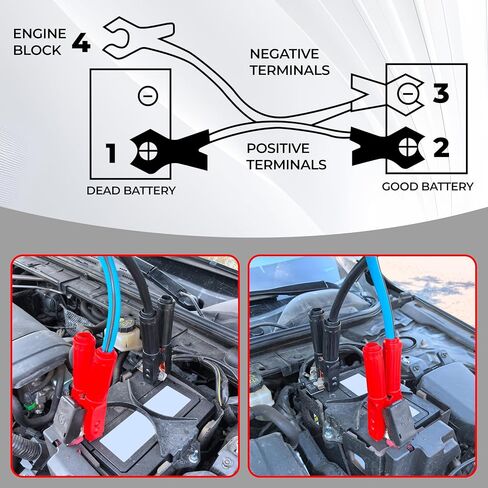 ENGINE BLOCK 4

NEGATIVE TERMINALS

3

1

POSITIVE TERMINALS

2

DEAD BATTERY

GOOD BATTERY