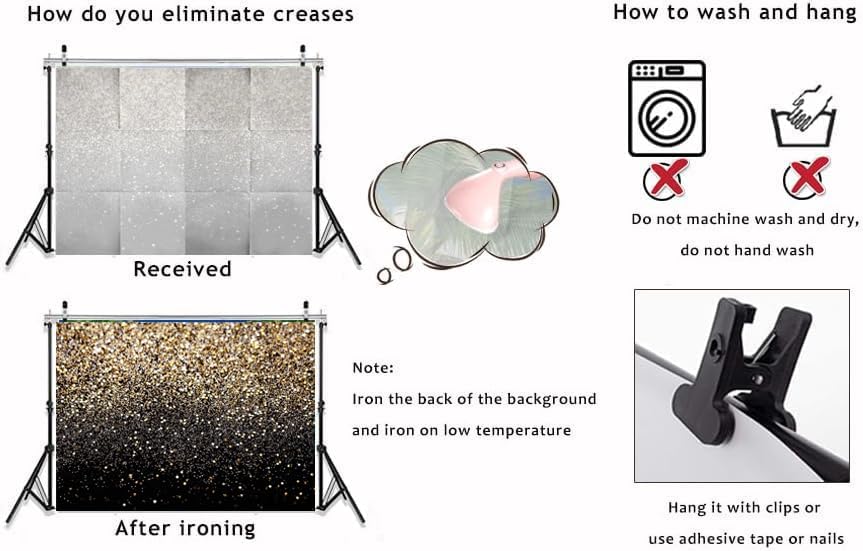 How do you eliminate creases

Received

After ironing

Note:
Iron the back of the background and iron on low temperature

How to wash and hang

Do not machine wash and dry, do not hand wash

Hang it with clips or use adhesive tape or nails