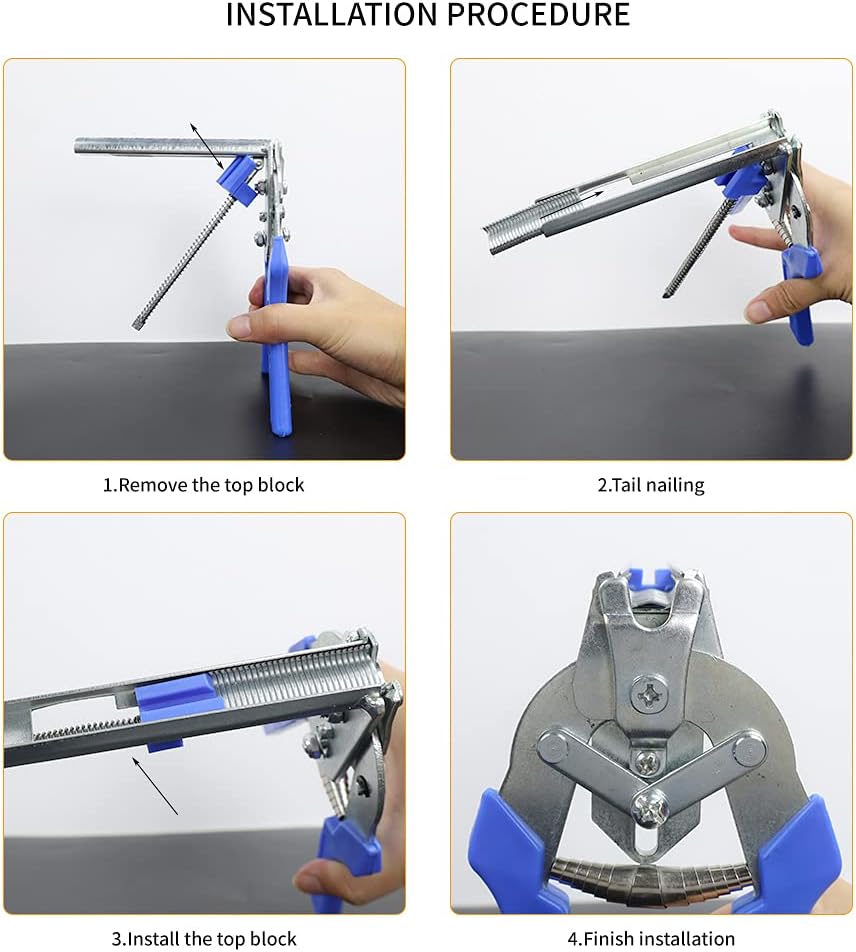 INSTALLATION PROCEDURE

1.Remove the top block

2.Tail nailing

3.Install the top block

4.Finish installation