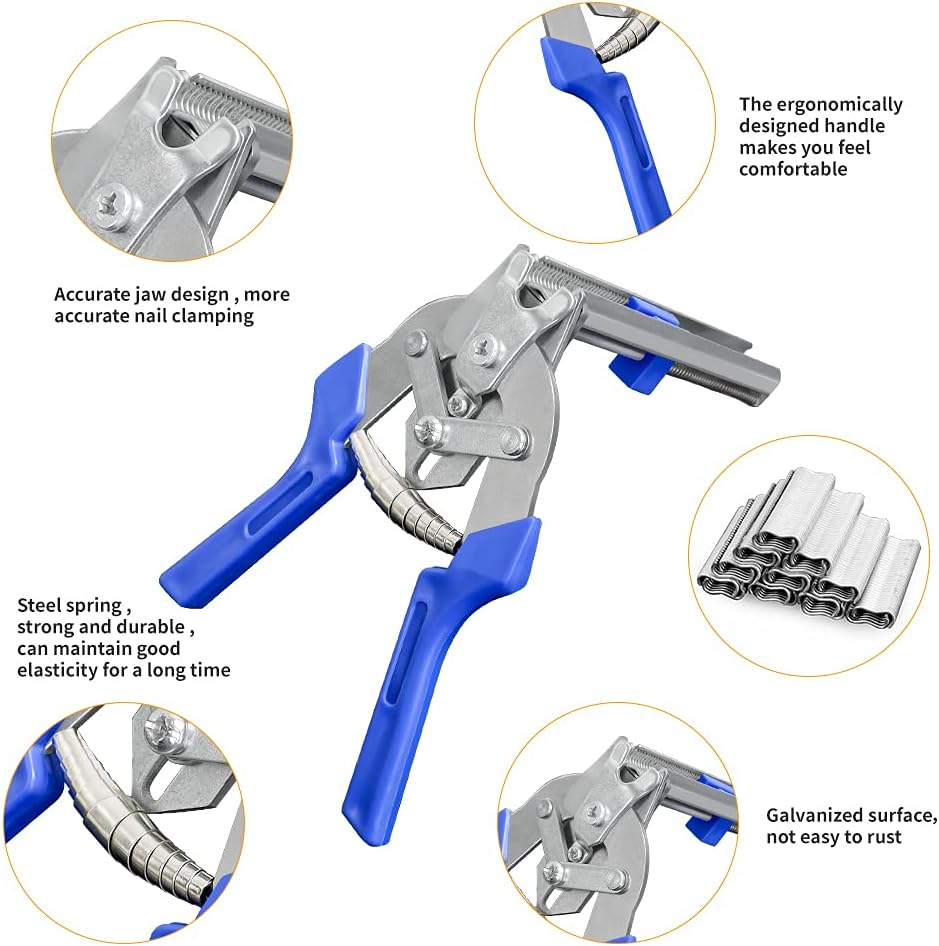 The ergonomically designed handle makes you feel comfortable

Accurate jaw design , more accurate nail clamping

Steel spring , strong and durable , can maintain good elasticity for a long time

Galvanized surface, not easy to rust