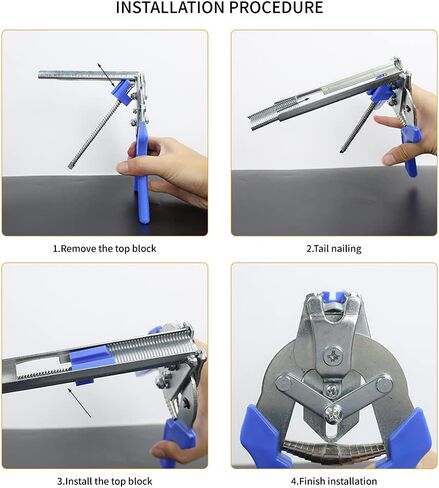 INSTALLATION PROCEDURE

1.Remove the top block

2.Tail nailing

3.Install the top block

4.Finish installation