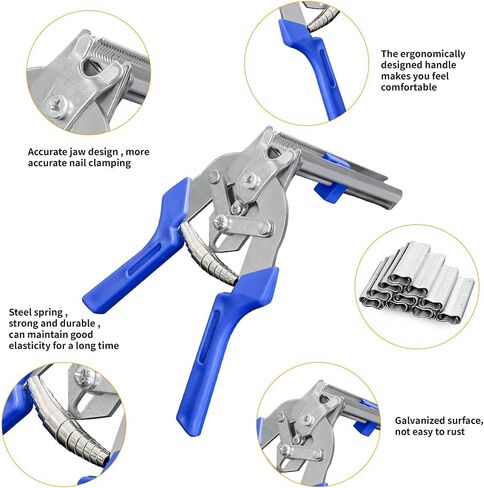 The ergonomically designed handle makes you feel comfortable

Accurate jaw design , more accurate nail clamping

Steel spring , strong and durable , can maintain good elasticity for a long time

Galvanized surface, not easy to rust