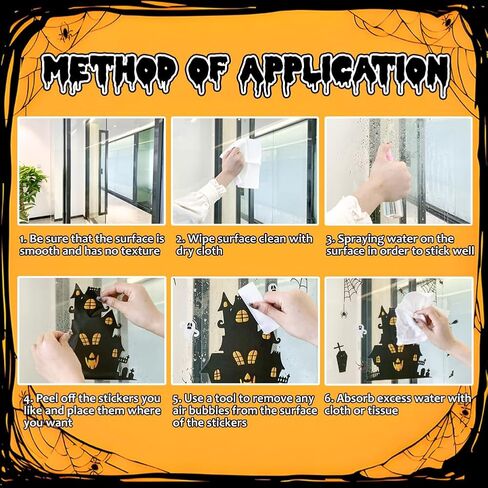 METHOD OF APPLICATION

1. Be sure that the surface is smooth and has no texture

2. Wipe surface clean with dry cloth

3. Spraying water on the surface in order to stick well

4. Peel off the stickers you like and place them where you want

5. Use a tool to remove any air bubbles from the surface of the stickers

6. Absorb excess water with cloth or tissue