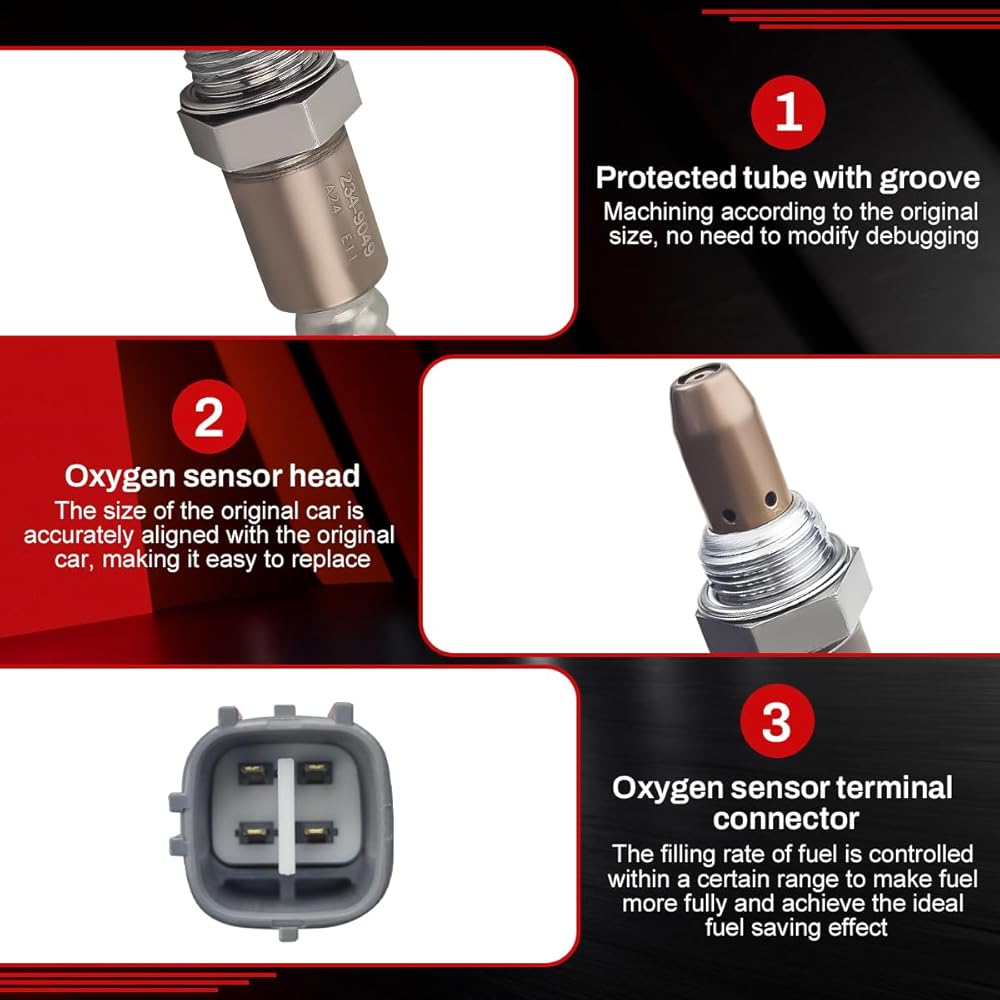 234-9049
A24 E11

1

Protected tube with groove

Machining according to the original size, no need to modify debugging

2

Oxygen sensor head

The size of the original car is accurately aligned with the original car, making it easy to replace

3

Oxygen sensor terminal connector

The filling rate of fuel is controlled within a certain range to make fuel more fully and achieve the ideal fuel saving effect