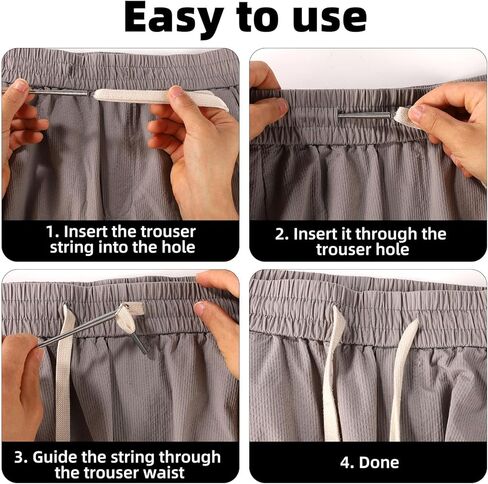 Easy to use

1. Insert the trouser string into the hole

2. Insert it through the trouser hole

3. Guide the string through the trouser waist

4. Done