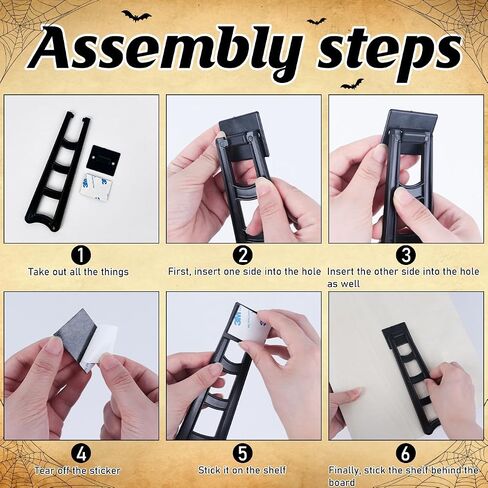 Assembly steps

1
Take out all the things

2
First, insert one side into the hole

3
Insert the other side into the hole as well

4
Tear off the sticker

5
Stick it on the shelf

6
Finally, stick the shelf behind the board