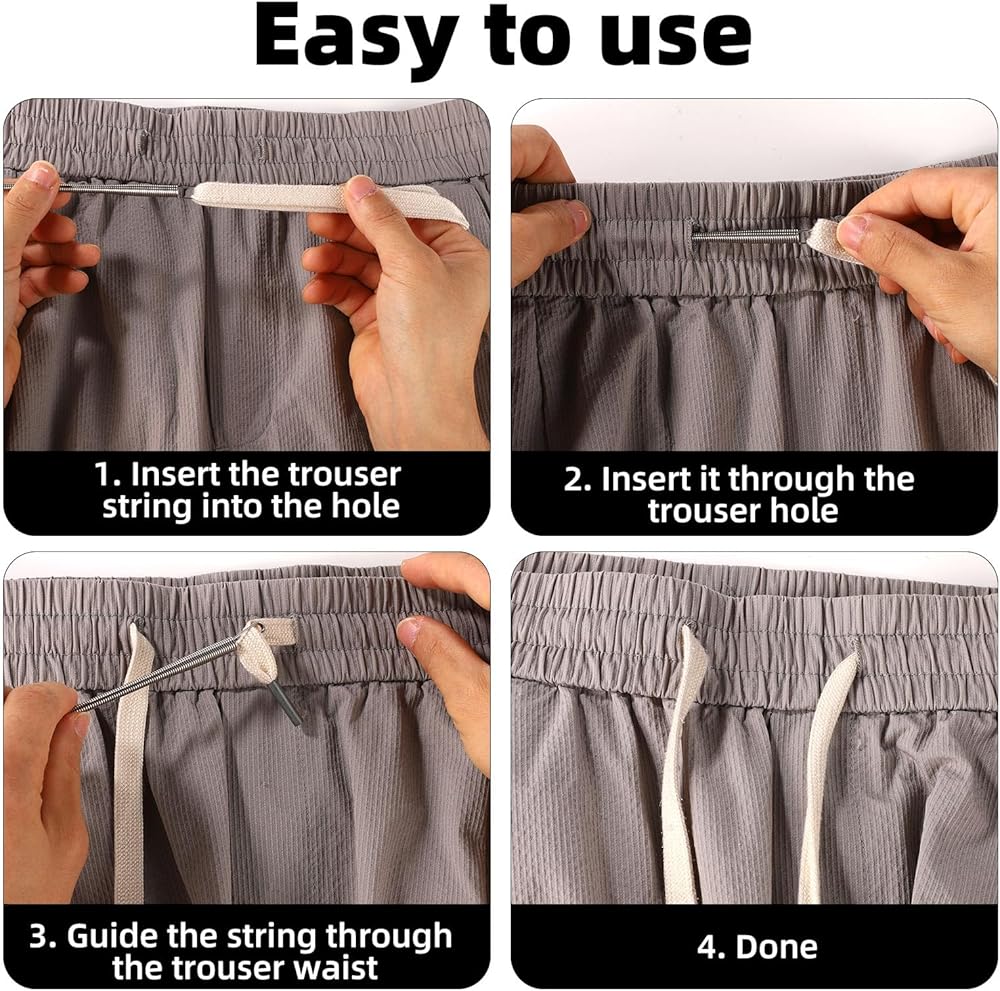 Easy to use

1. Insert the trouser string into the hole

2. Insert it through the trouser hole

3. Guide the string through the trouser waist

4. Done