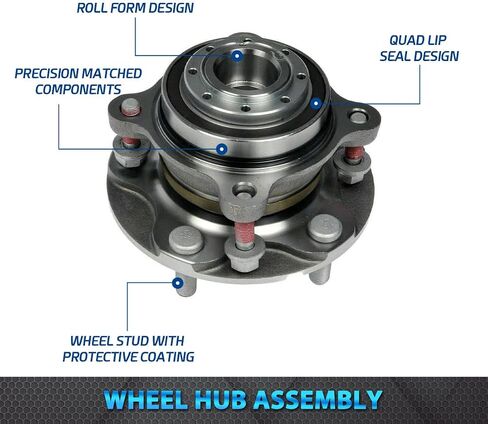 ROLL FORM DESIGN

QUAD LIP SEAL DESIGN

PRECISION MATCHED COMPONENTS

WHEEL STUD WITH PROTECTIVE COATING

WHEEL HUB ASSEMBLY