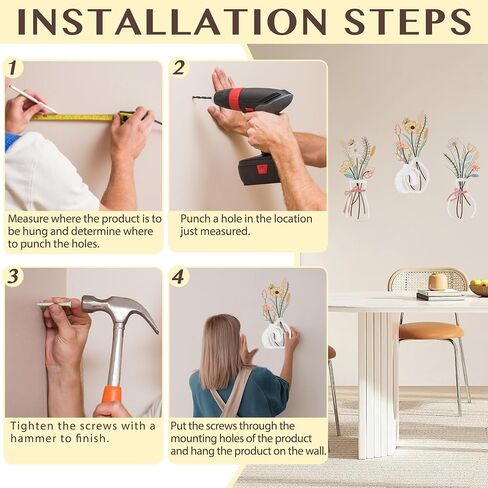 INSTALLATION STEPS

1

Measure where the product is to be hung and determine where to punch the holes.

2

Punch a hole in the location just measured.

3

Tighten the screws with a hammer to finish.

4

Put the screws through the mounting holes of the product and hang the product on the wall.