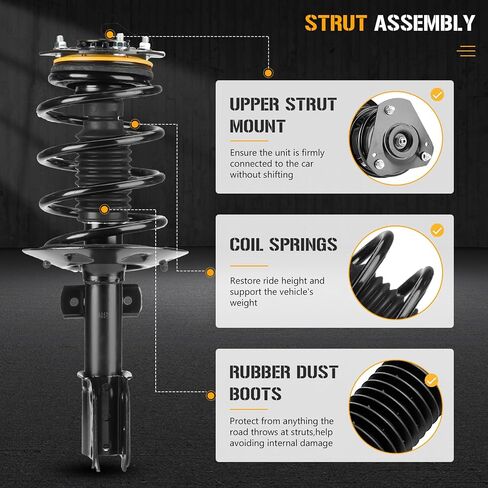 STRUT ASSEMBLY

UPPER STRUT MOUNT

Ensure the unit is firmly connected to the car without shifting

COIL SPRINGS

Restore ride height and support the vehicle's weight

RUBBER DUST BOOTS

Protect from anything the road throws at struts,help avoiding internal damage