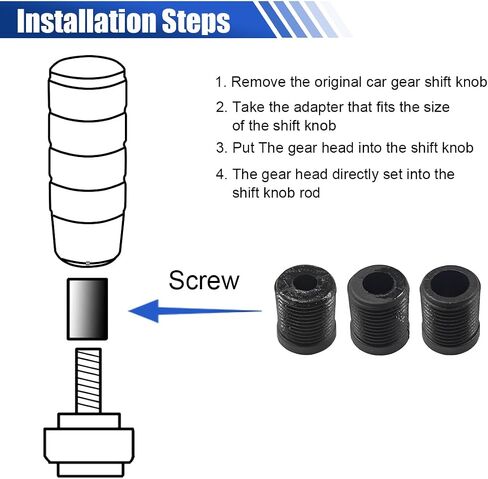 Installation Steps

1. Remove the original car gear shift knob
2. Take the adapter that fits the size of the shift knob
3. Put The gear head into the shift knob
4. The gear head directly set into the shift knob rod

Screw