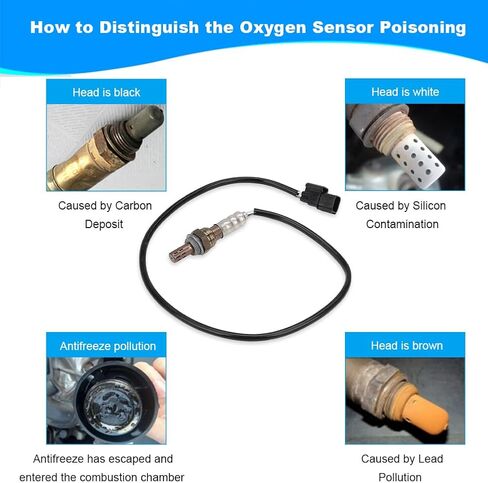 How to Distinguish the Oxygen Sensor Poisoning

Head is black

Caused by Carbon Deposit

Head is white

Caused by Silicon Contamination

Antifreeze pollution

Antifreeze has escaped and entered the combustion chamber

Head is brown

Caused by Lead Pollution