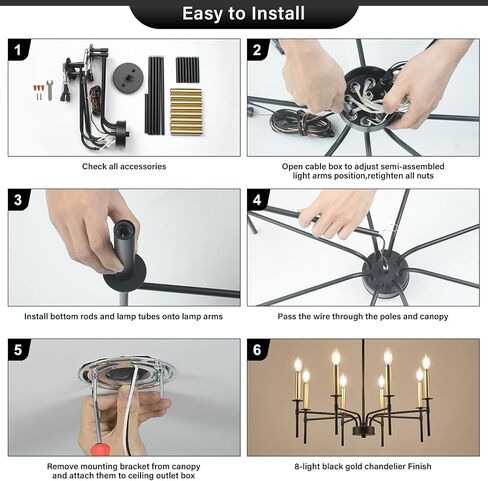 Easy to Install

1

Check all accessories

2

Open cable box to adjust semi-assembled light arms position,retighten all nuts

3

Install bottom rods and lamp tubes onto lamp arms

4

Pass the wire through the poles and canopy

5

Remove mounting bracket from canopy and attach them to ceiling outlet box

6

8-light black gold chandelier Finish